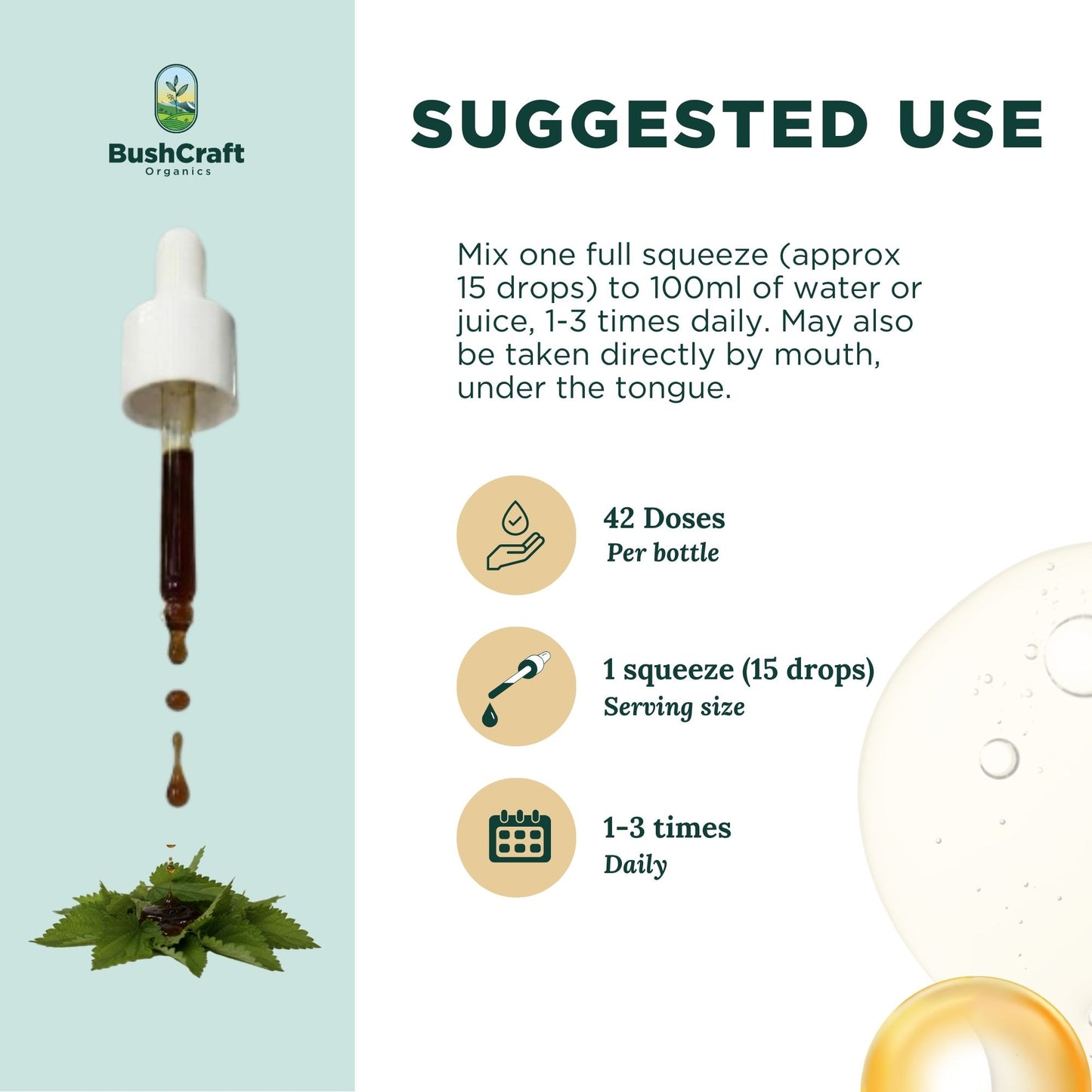 BushCraft
Organics

SUGGESTED USE

Mix one full squeeze (approx 15 drops) to 100ml of water or juice, 1-3 times daily. May also be taken directly by mouth, under the tongue.

42 Doses
Per bottle

1 squeeze (15 drops)
Serving size

1-3 times
Daily